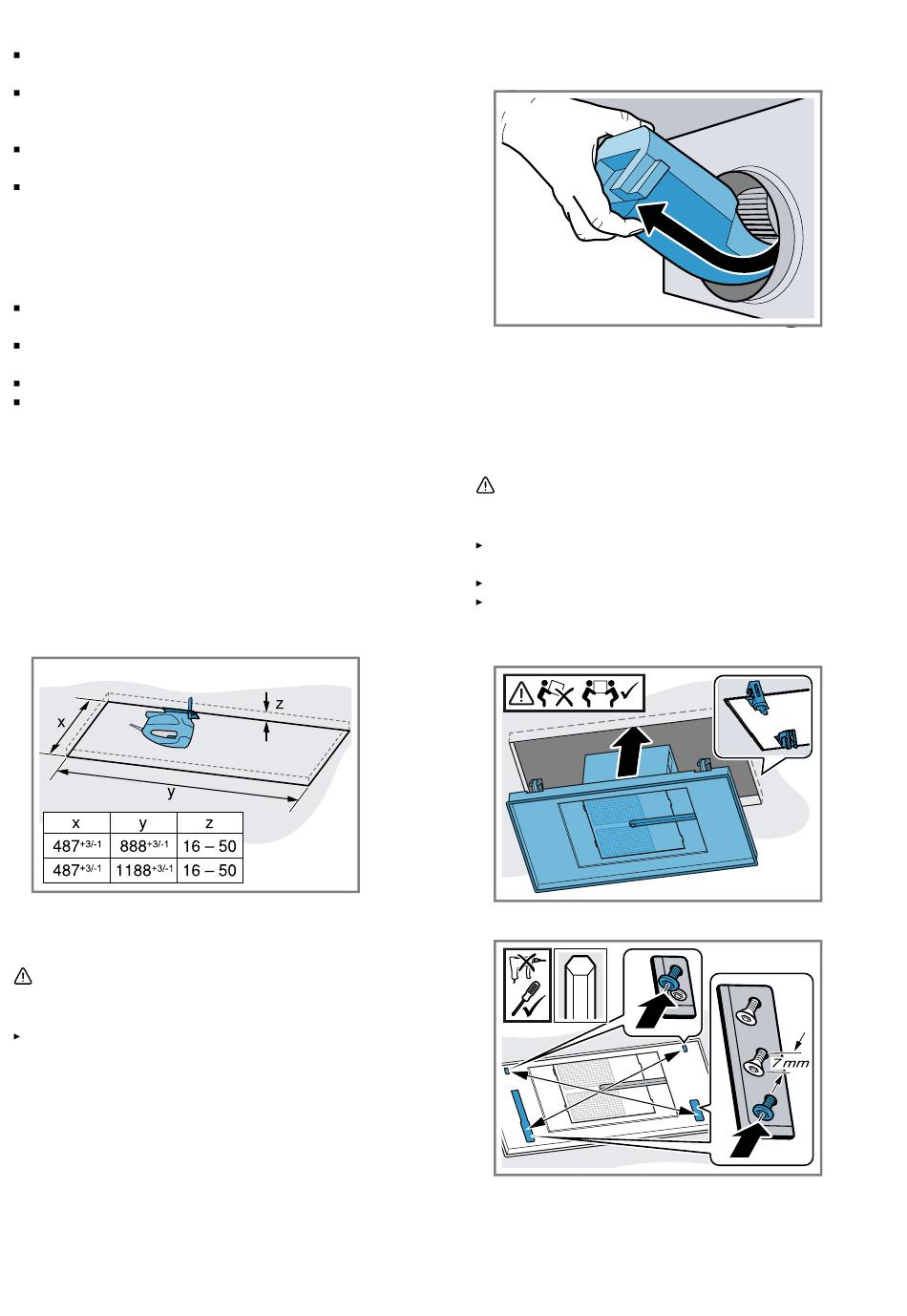 x

y

z

| x | y | z |
|---|---|---|
| $487^{+3/-1}$ | $888^{+3/-1}$ | 16 – 50 |
| $487^{+3/-1}$ | $1188^{+3/-1}$ | 16 – 50 |

7 mm