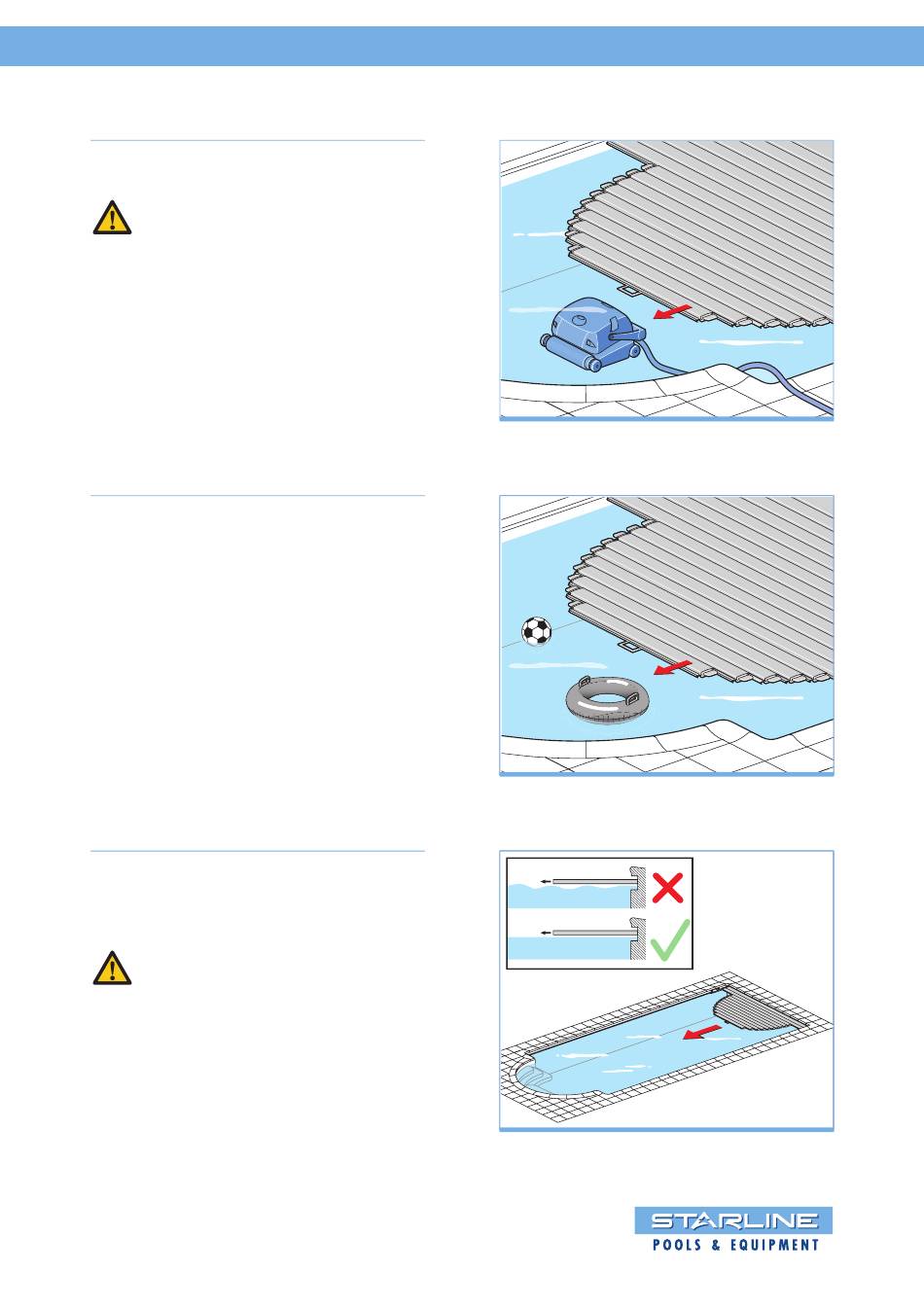 STARLINE
POOLS & EQUIPMENT