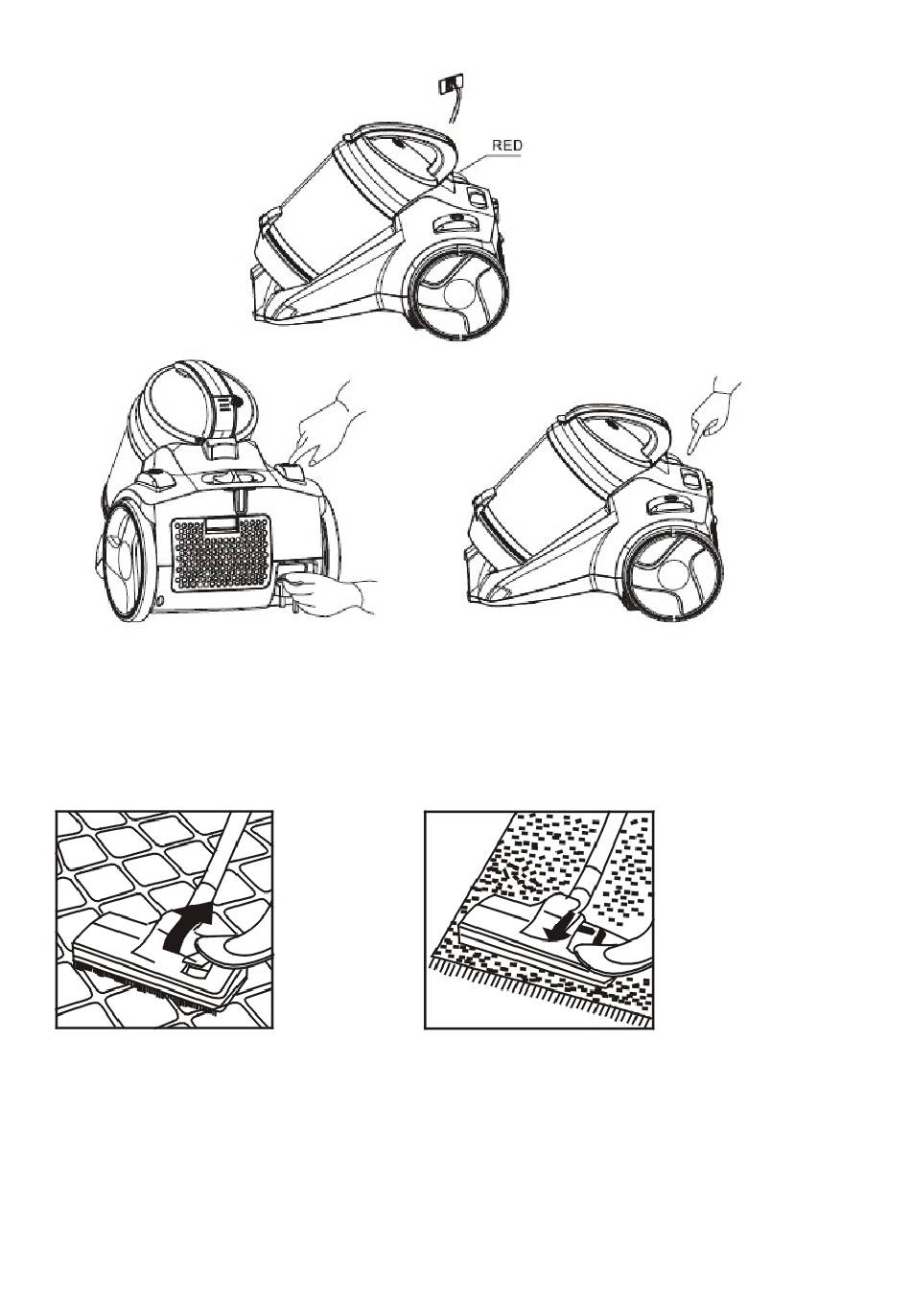 RED