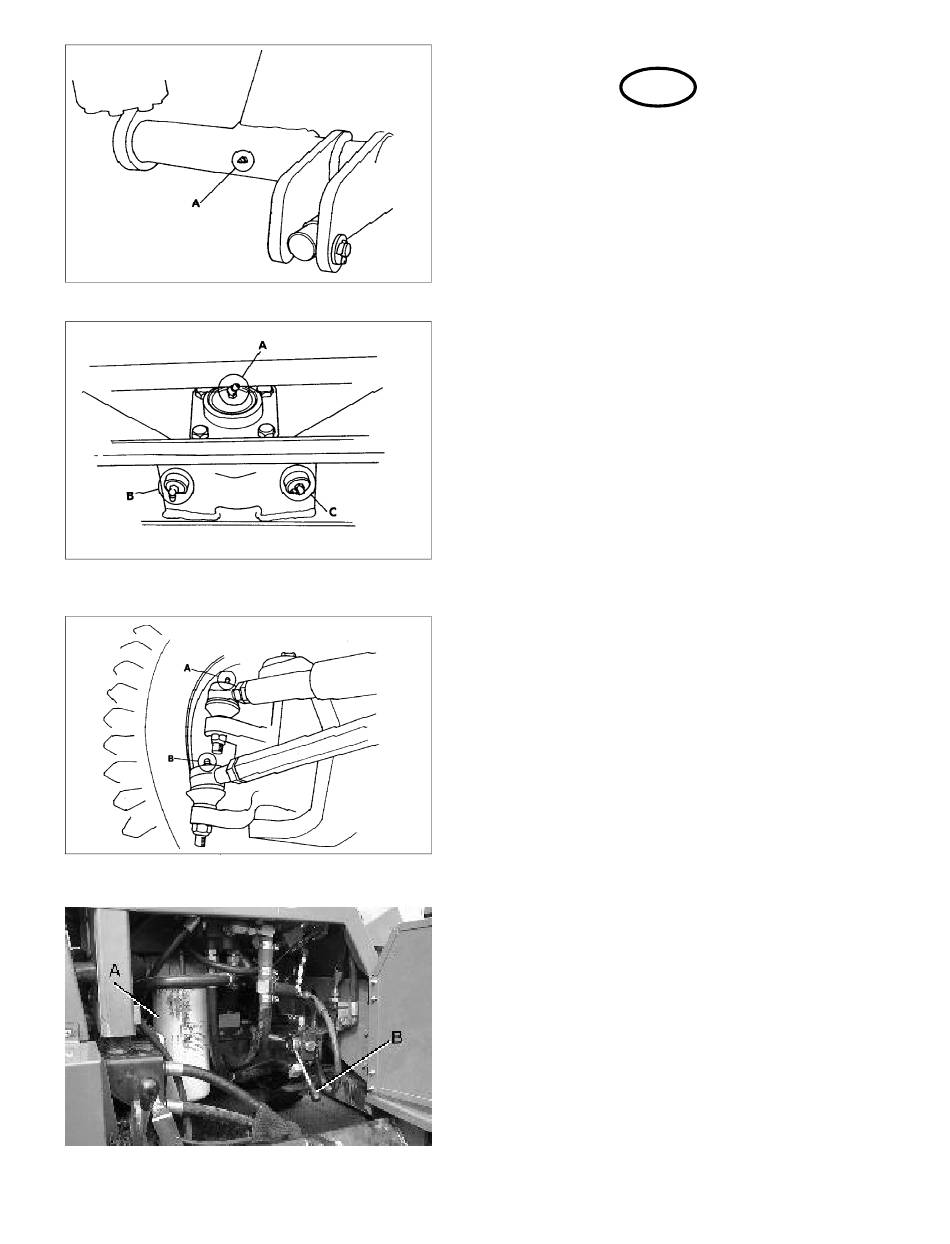 A

A

B

C

A

B

A

B