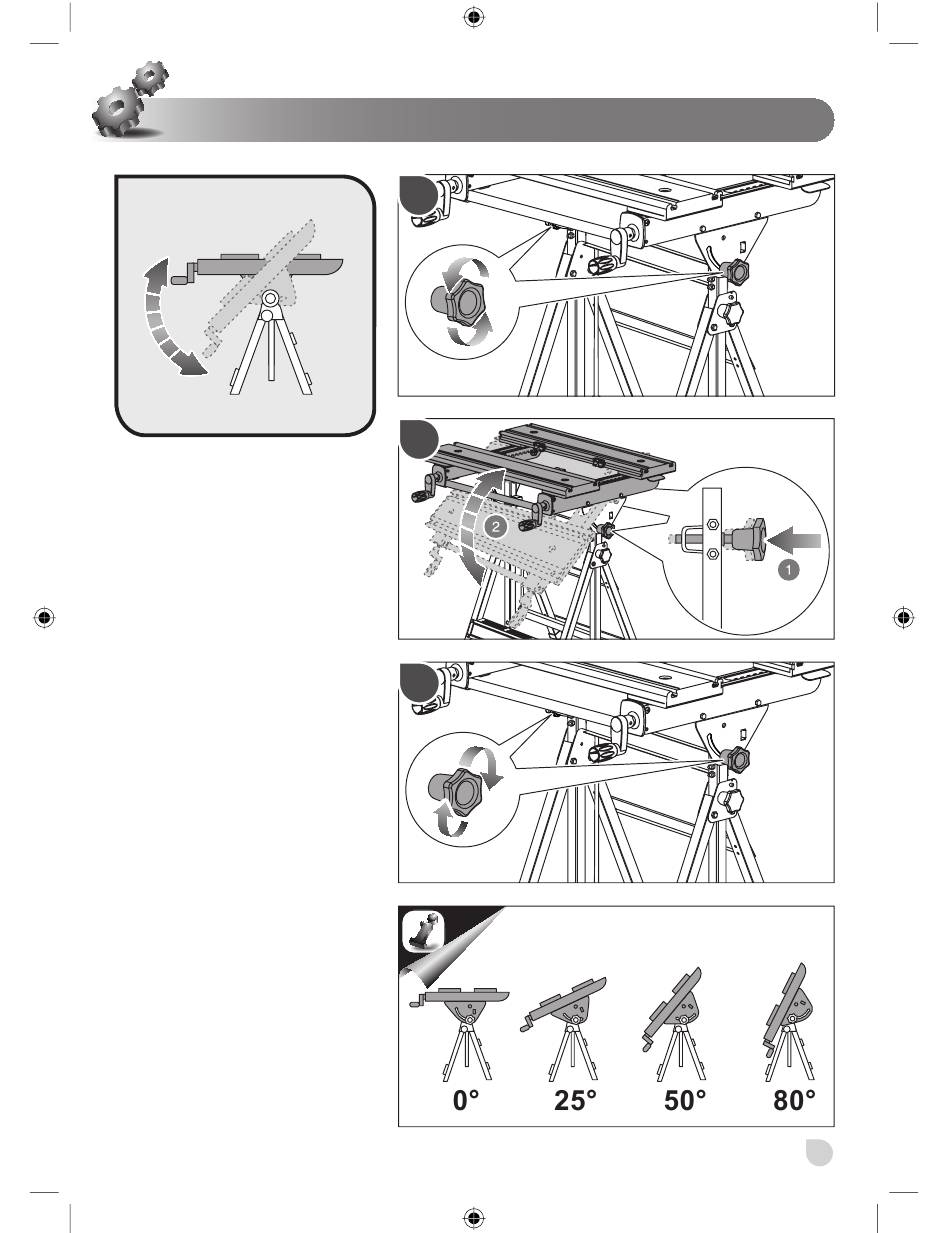 2

1

0°
25°
50°
80°