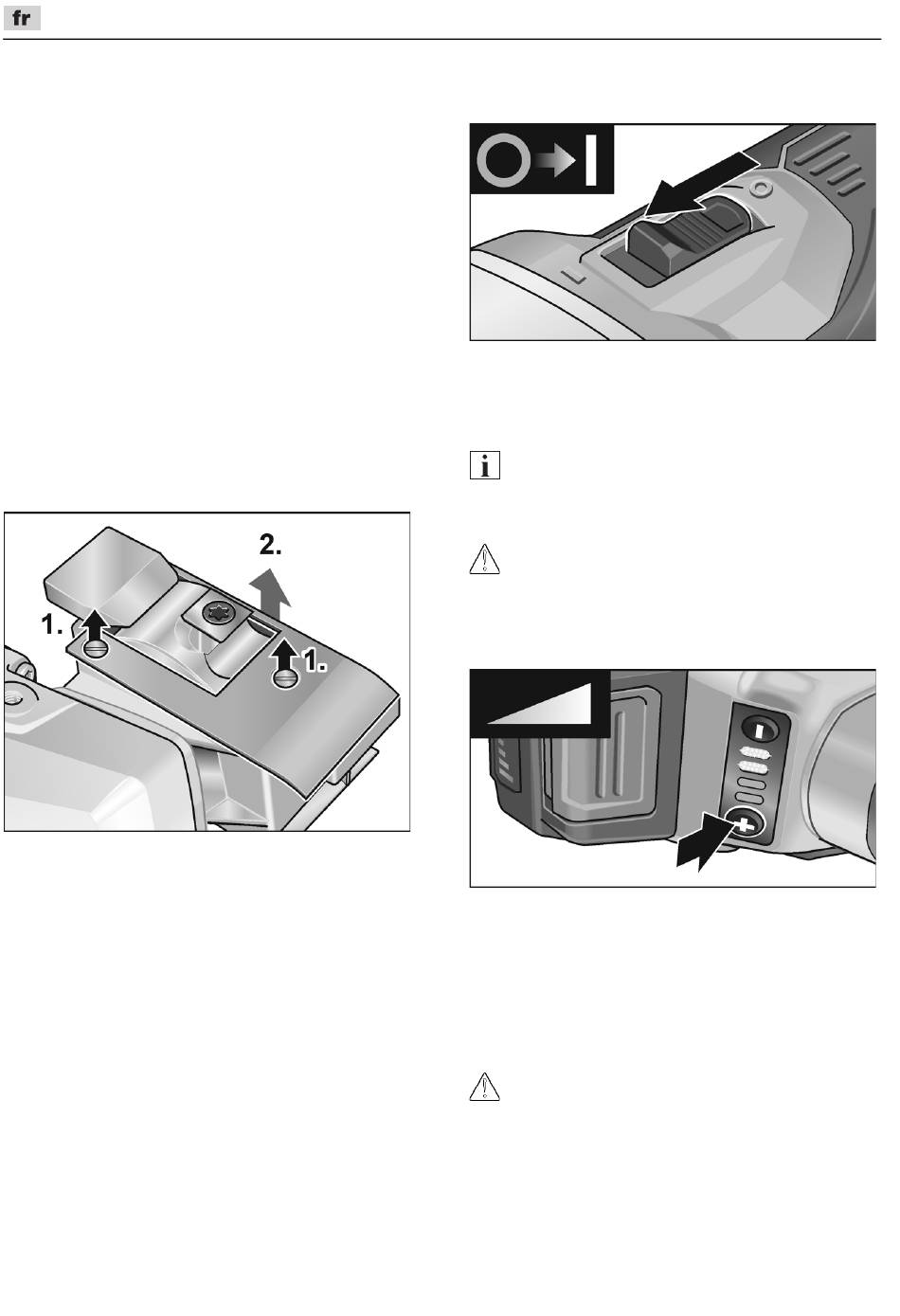 fr

2.

1.

1.