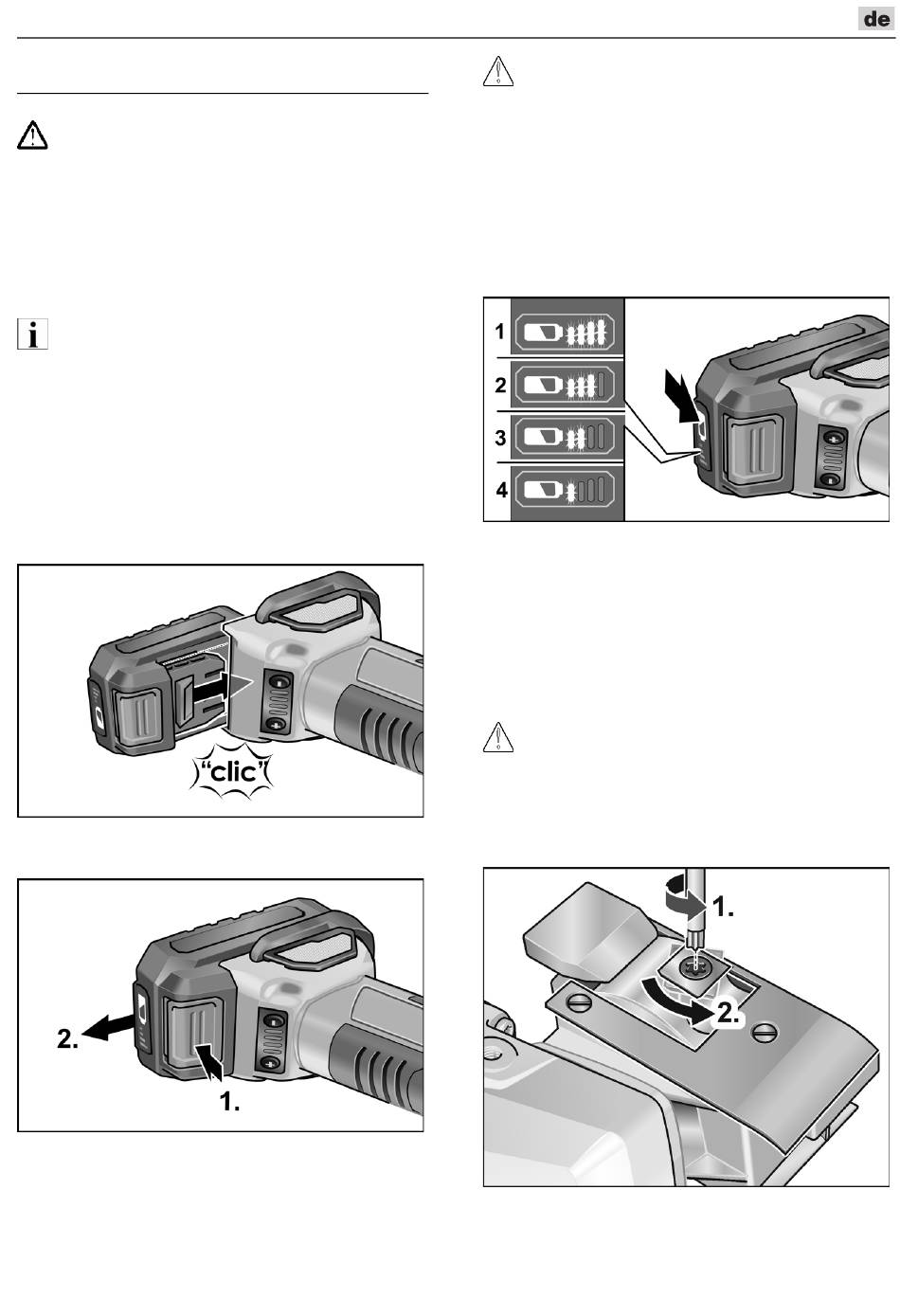 de

1

2

3

4

"clic"

2.

1.

1.

2.