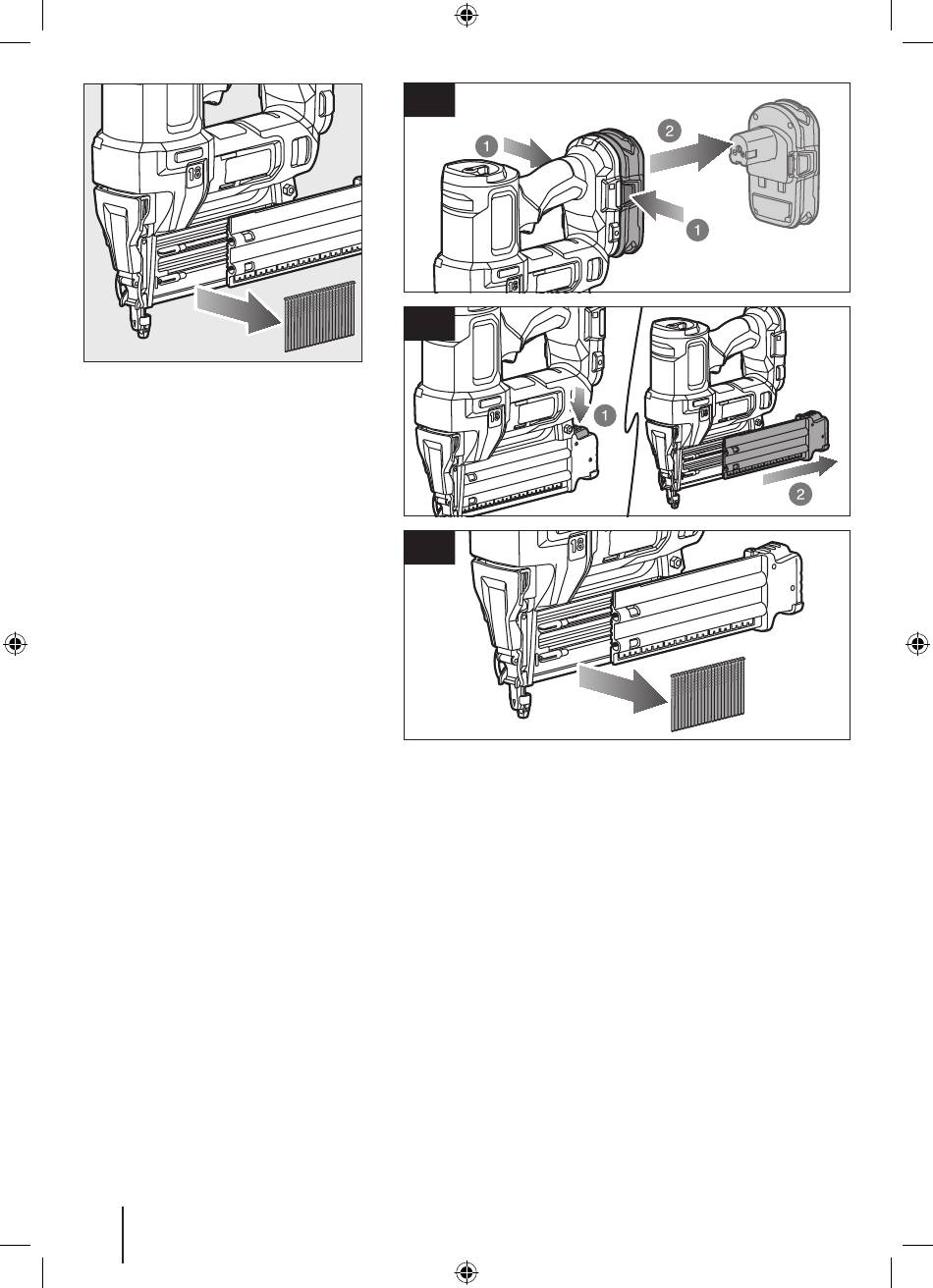 18

1

2

1

18

1

2

18