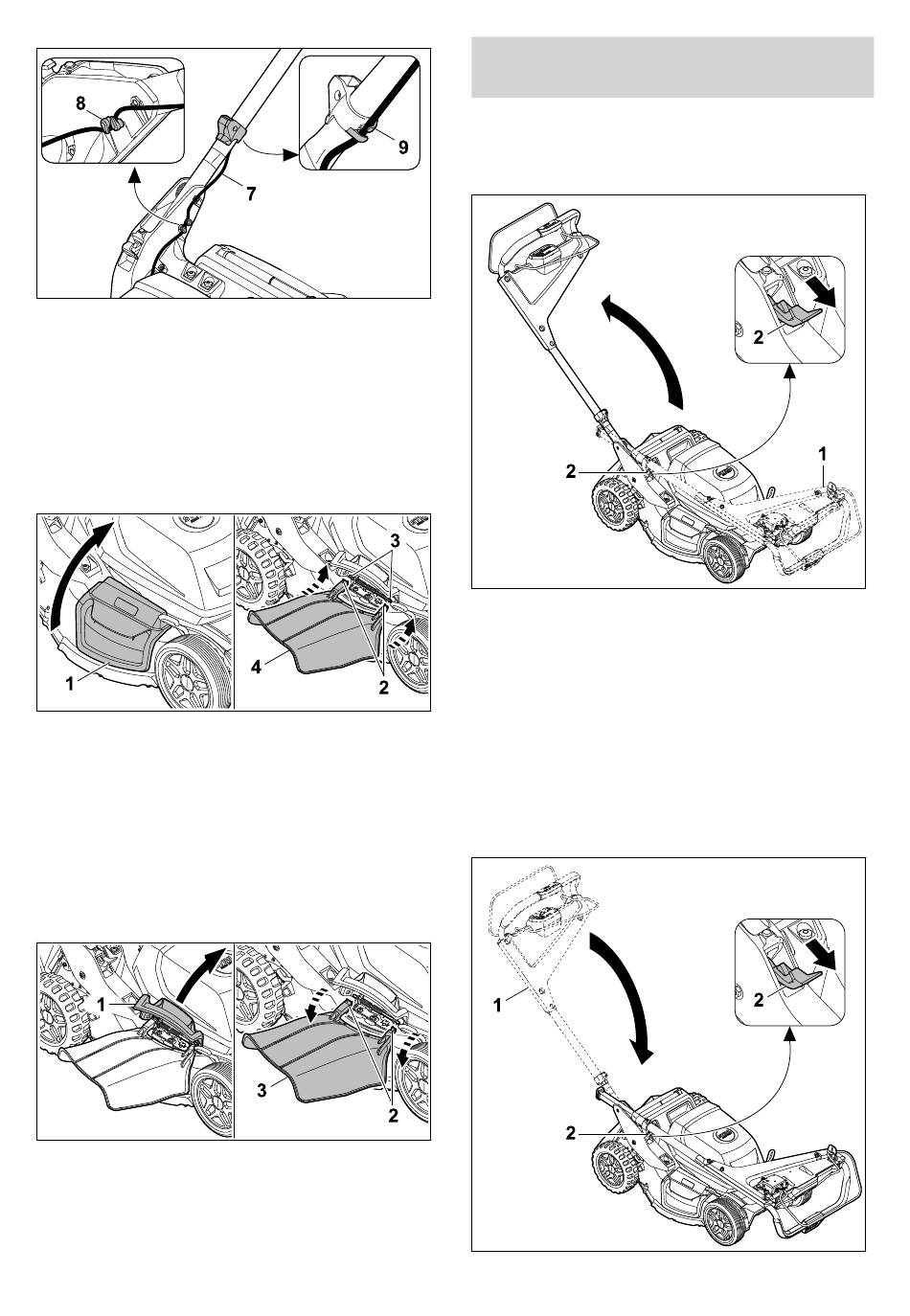 8
9
7

1
3
4
2

1
3
2

2
2
1

1
2
2