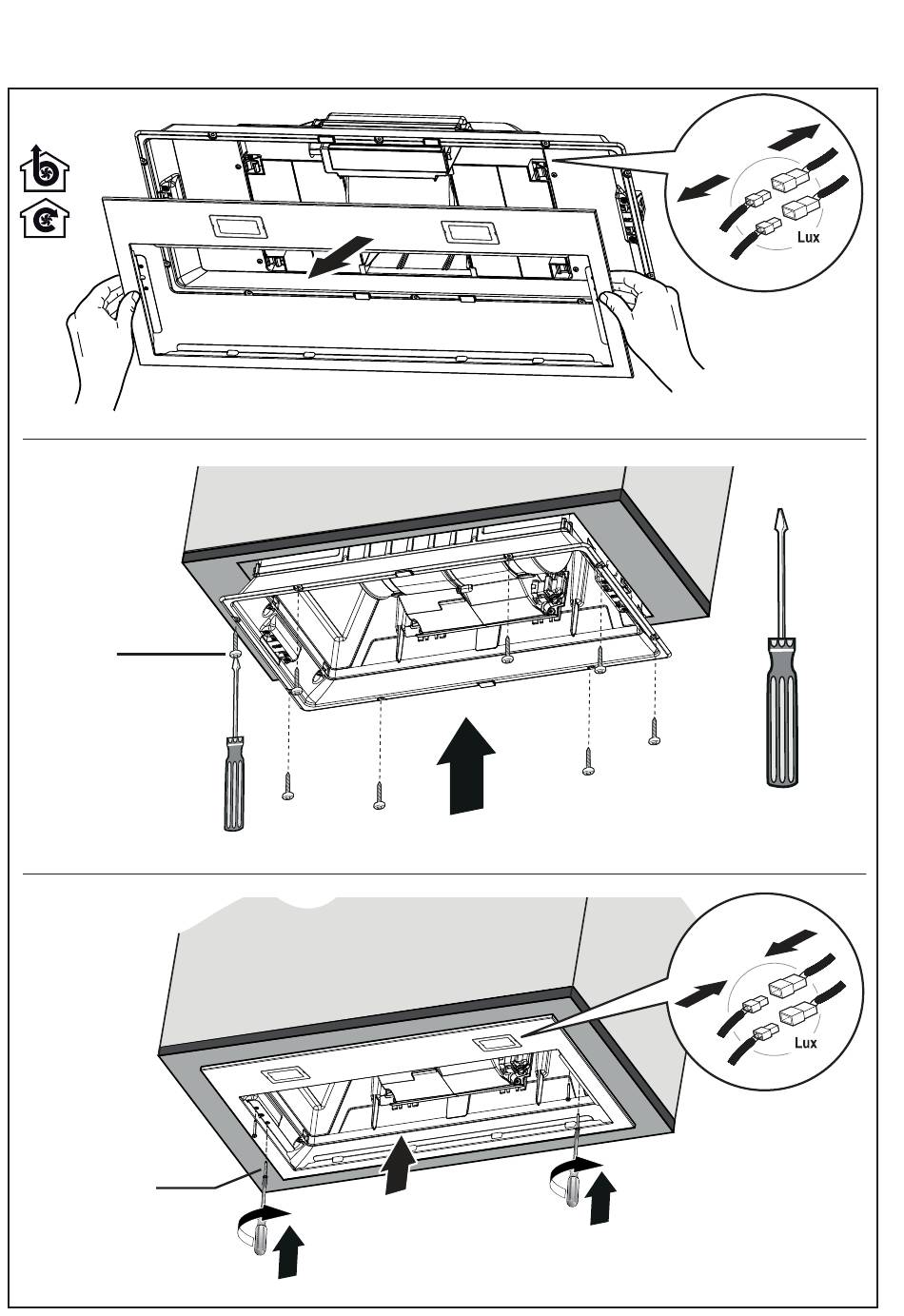 Lux

Lux