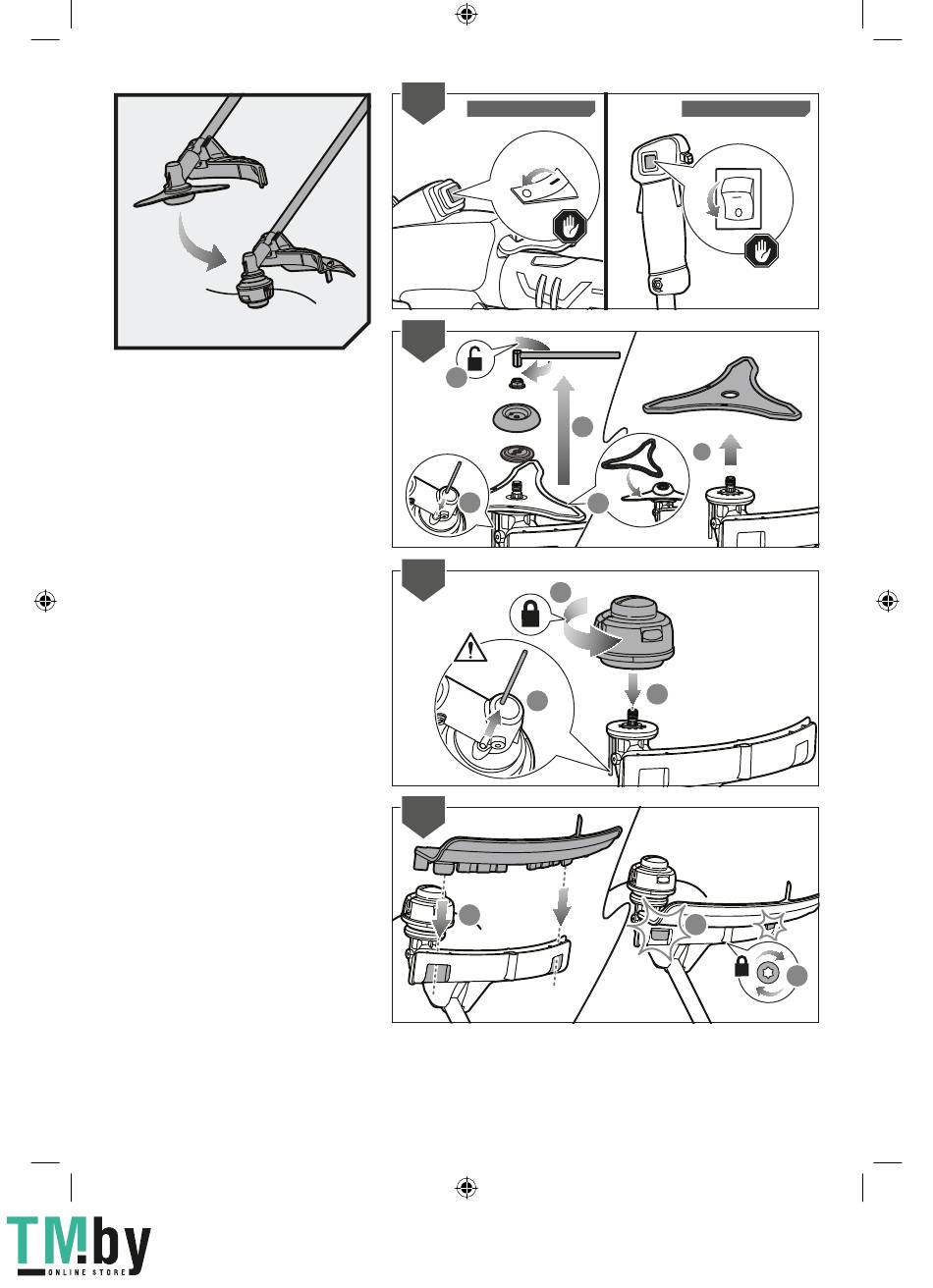 TM.by
ONLINE STORE