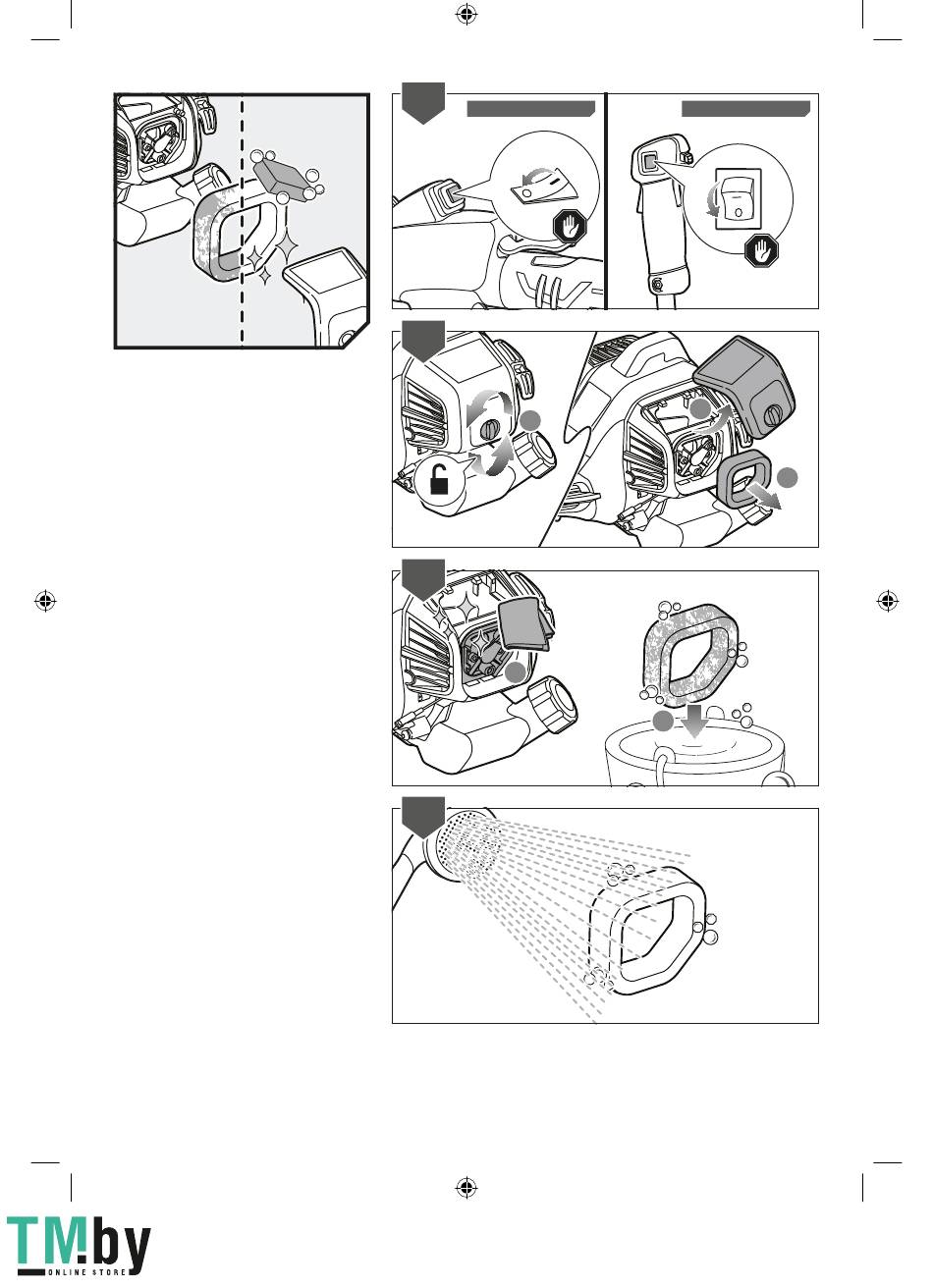 TM.by
ONLINE STORE