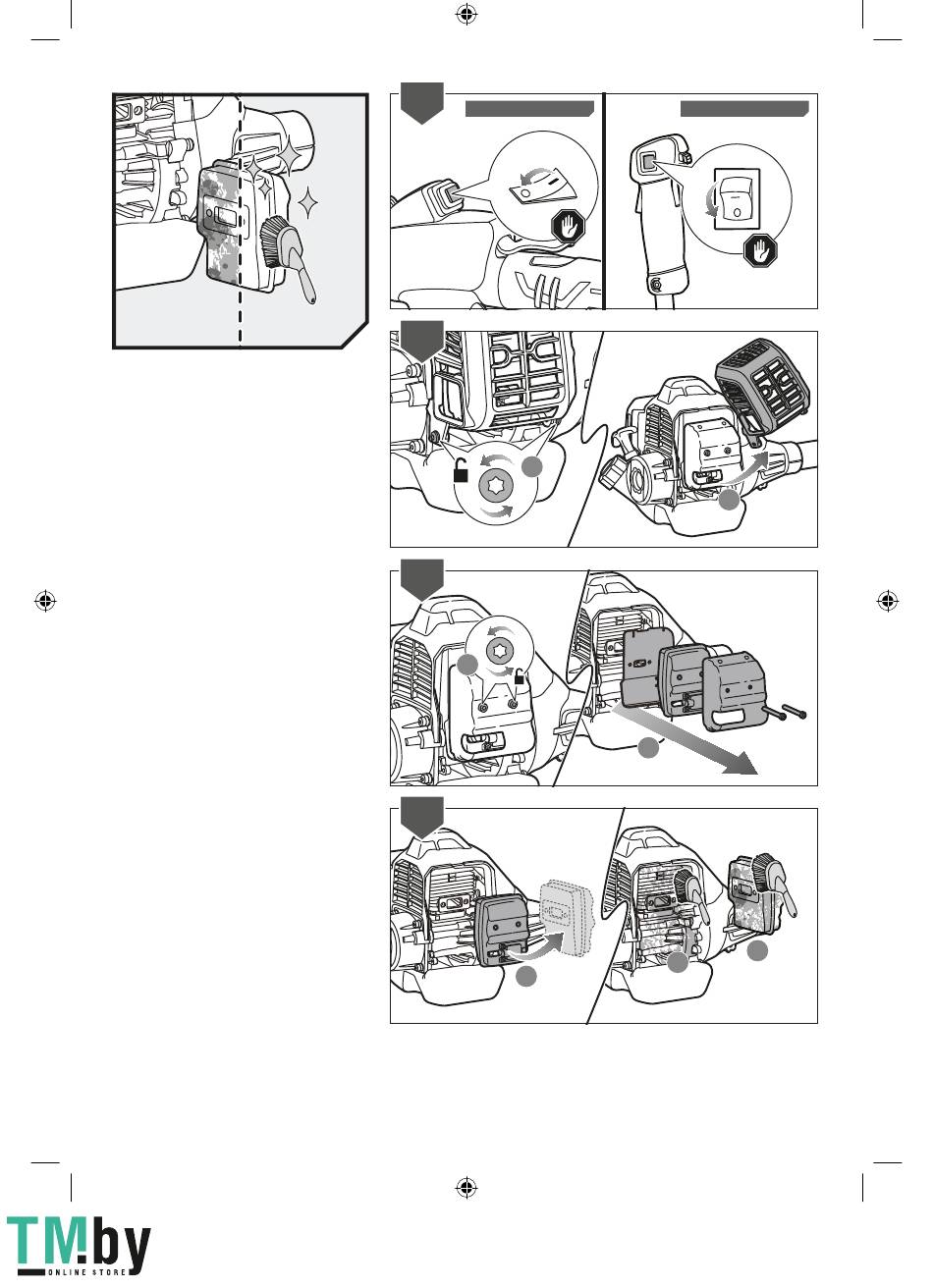 TM.by
ONLINE STORE